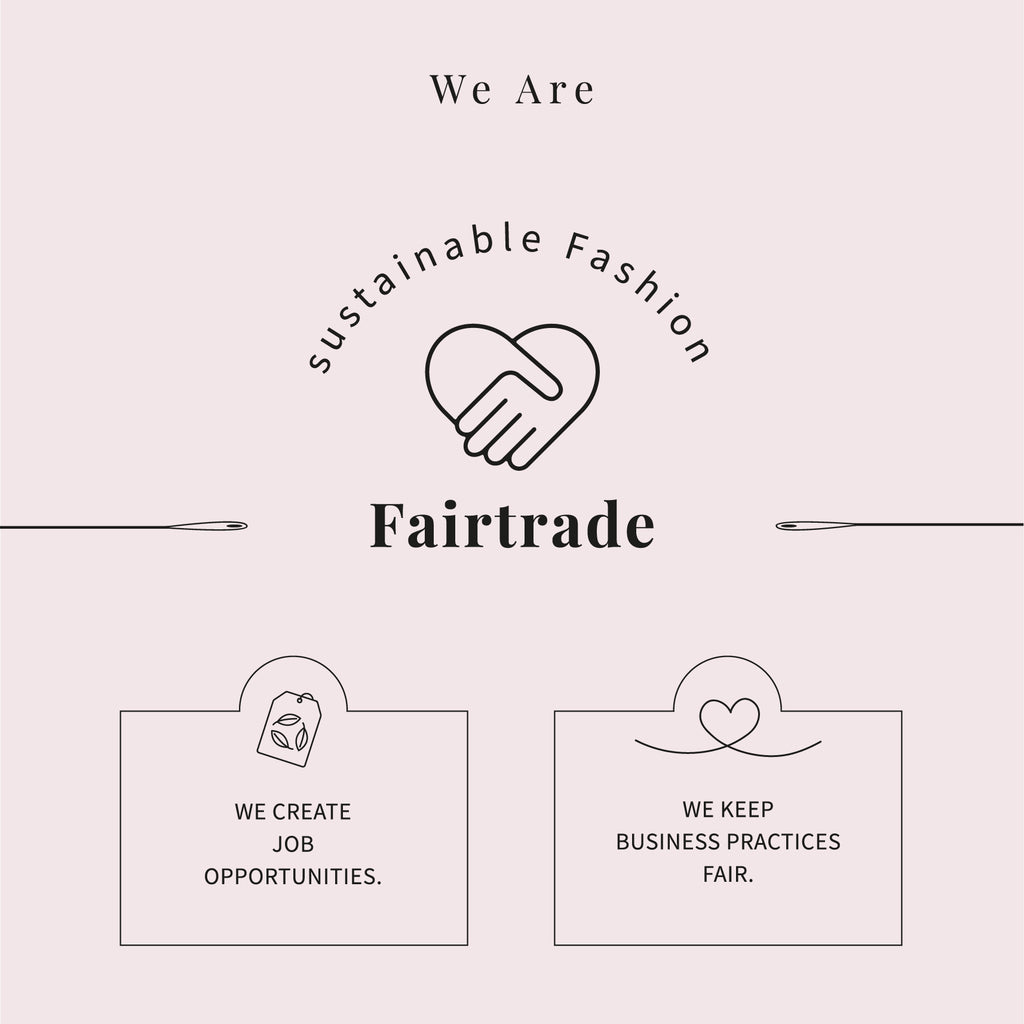 We Are

sustainable Fashion

Fairtrade

WE CREATE JOB OPPORTUNITIES.

WE KEEP BUSINESS PRACTICES FAIR.