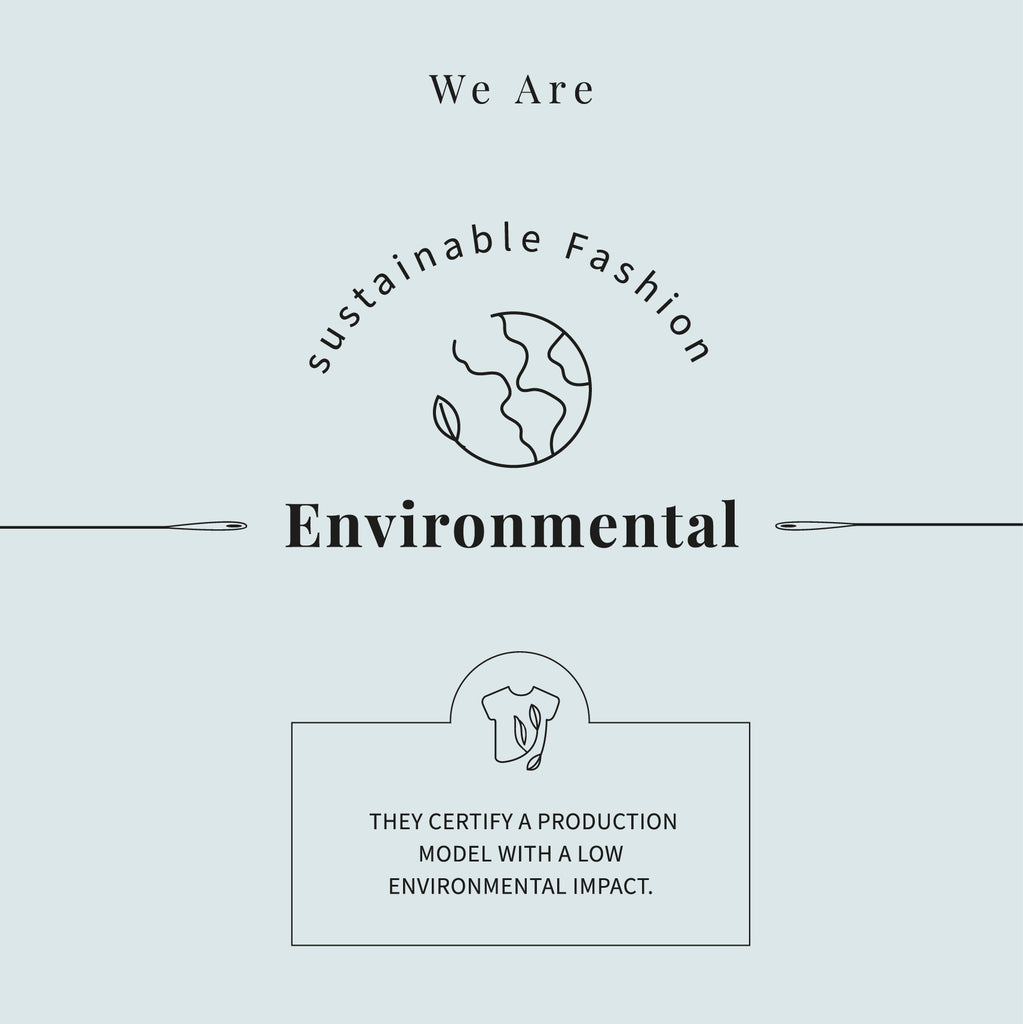 We Are

sustainable Fashion

Environmental

THEY CERTIFY A PRODUCTION MODEL WITH A LOW ENVIRONMENTAL IMPACT.