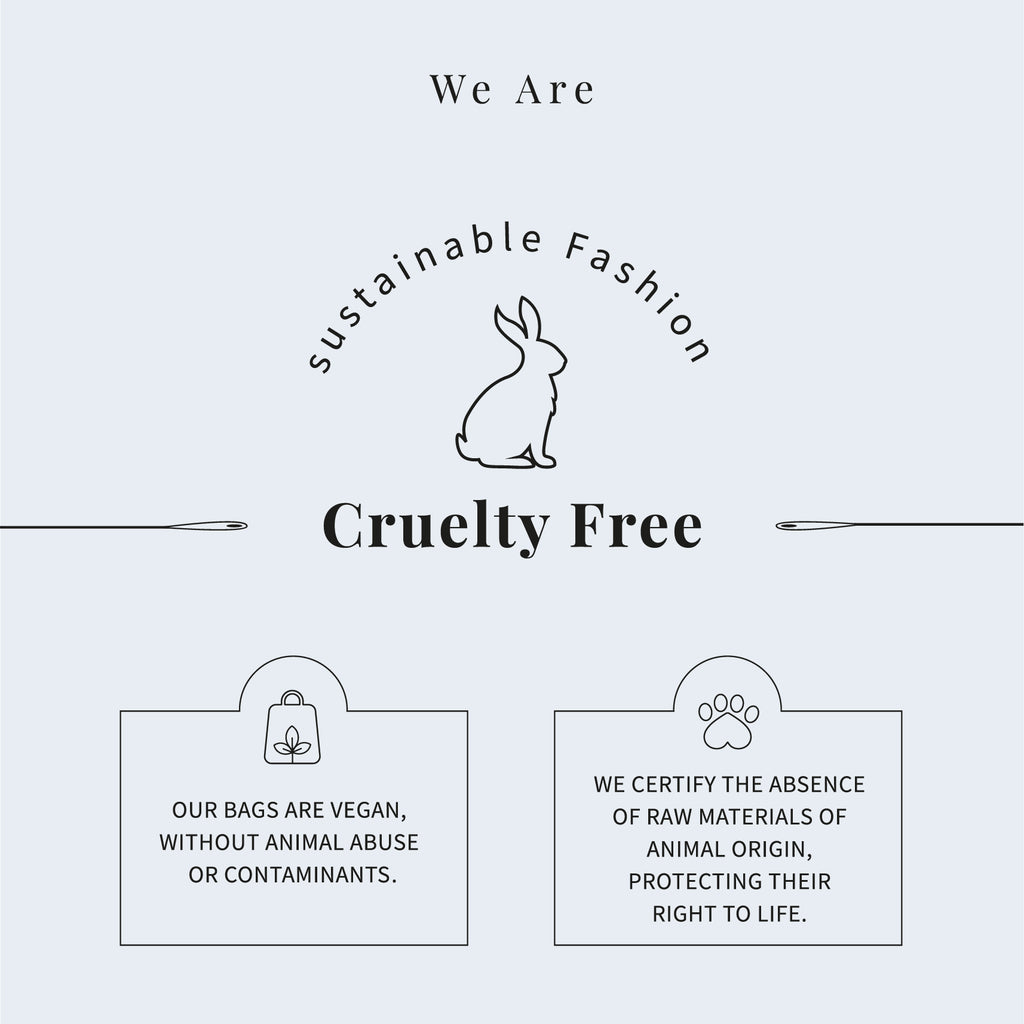 We Are

sustainable Fashion

Cruelty Free

OUR BAGS ARE VEGAN, WITHOUT ANIMAL ABUSE OR CONTAMINANTS.

WE CERTIFY THE ABSENCE OF RAW MATERIALS OF ANIMAL ORIGIN, PROTECTING THEIR RIGHT TO LIFE.